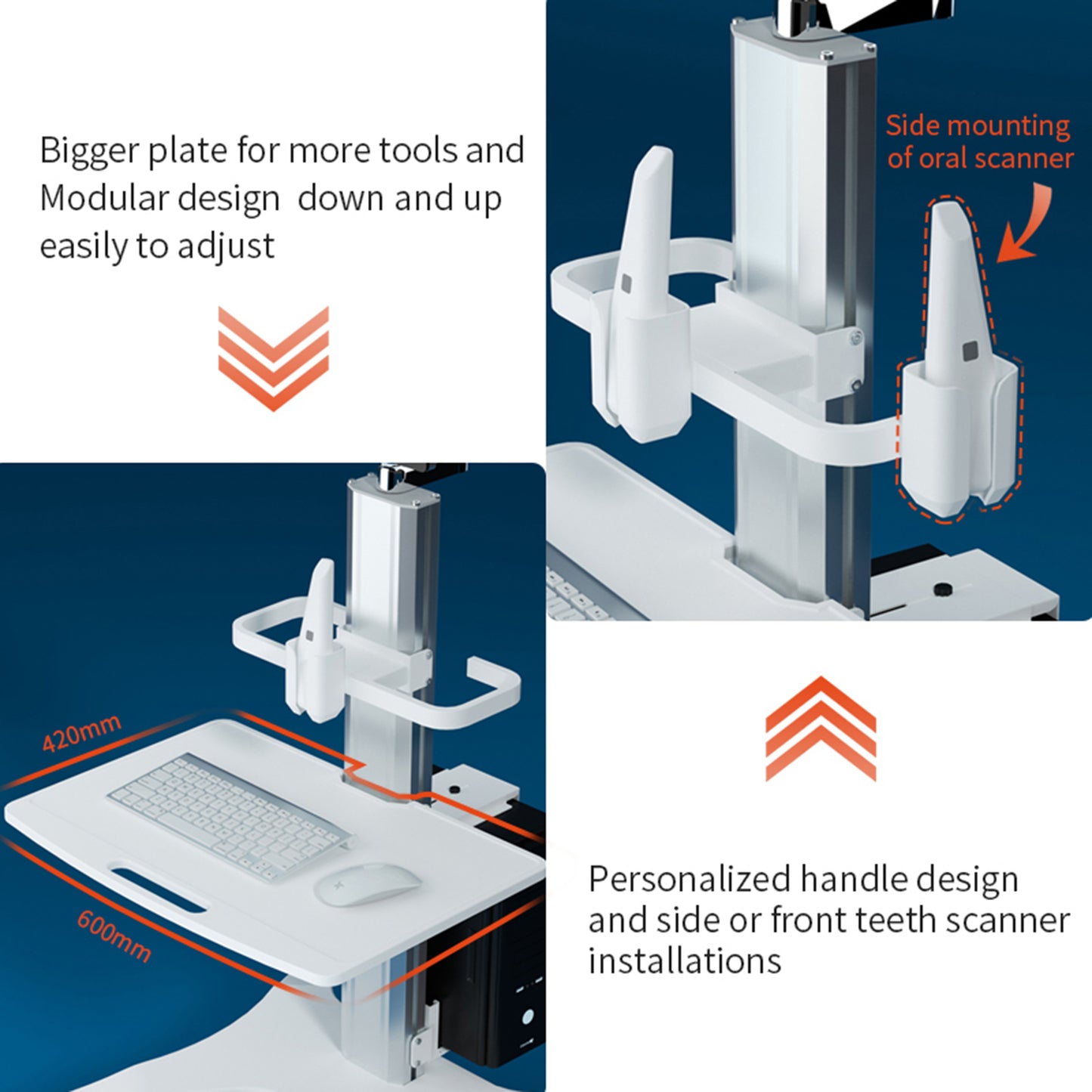 Bigger plate for more tools and Modular design down and up easily to adjust

Side mounting of oral scanner

420mm

600mm

Personalized handle design and side or front teeth scanner installations