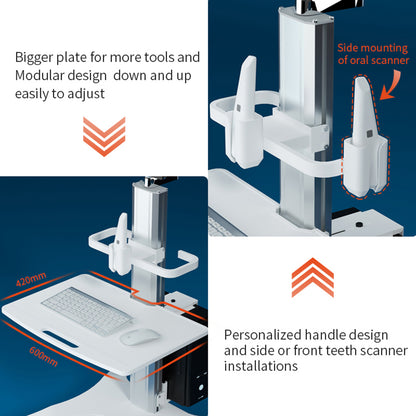 Bigger plate for more tools and Modular design  down and up easily to adjust

Side mounting of oral scanner

420mm

600mm

Personalized handle design and side or front teeth scanner installations