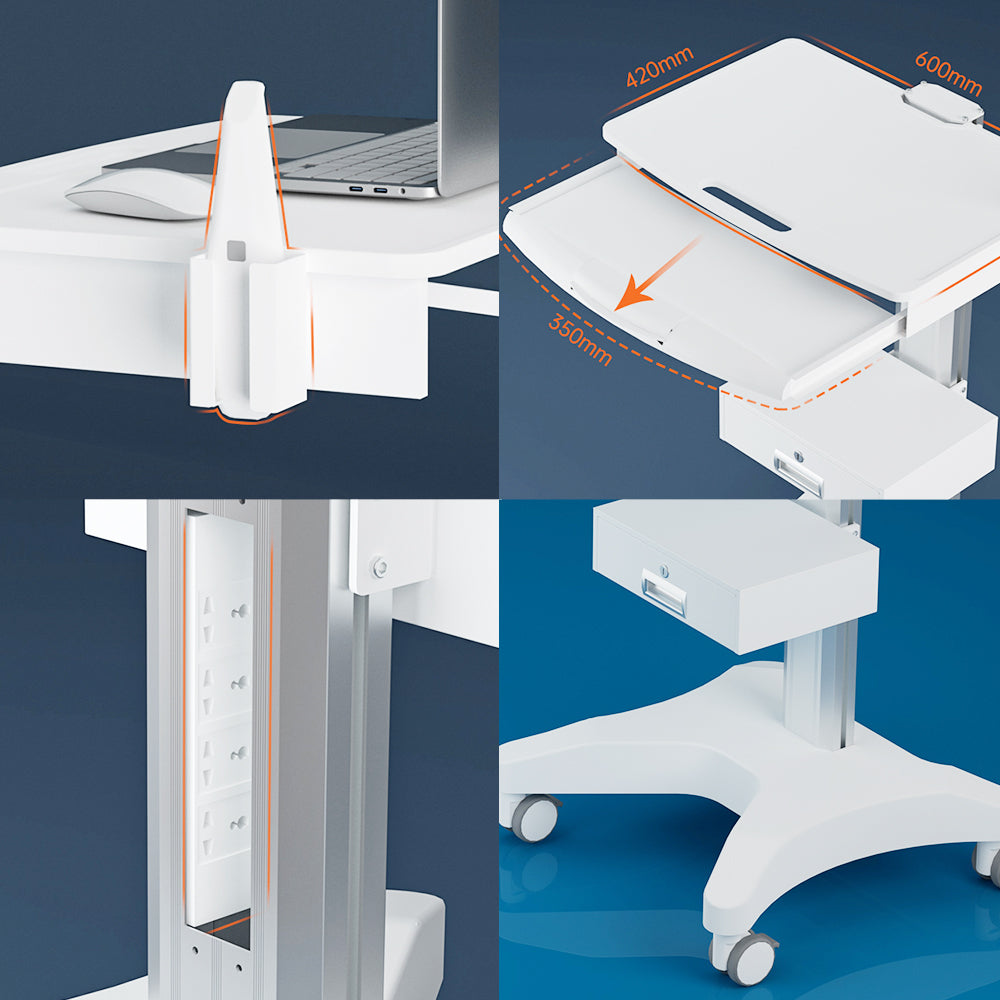 420mm
600mm
350mm