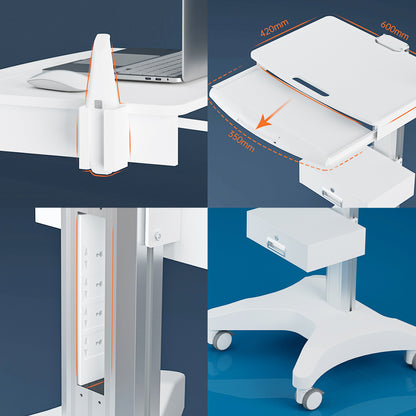 420mm
600mm
350mm