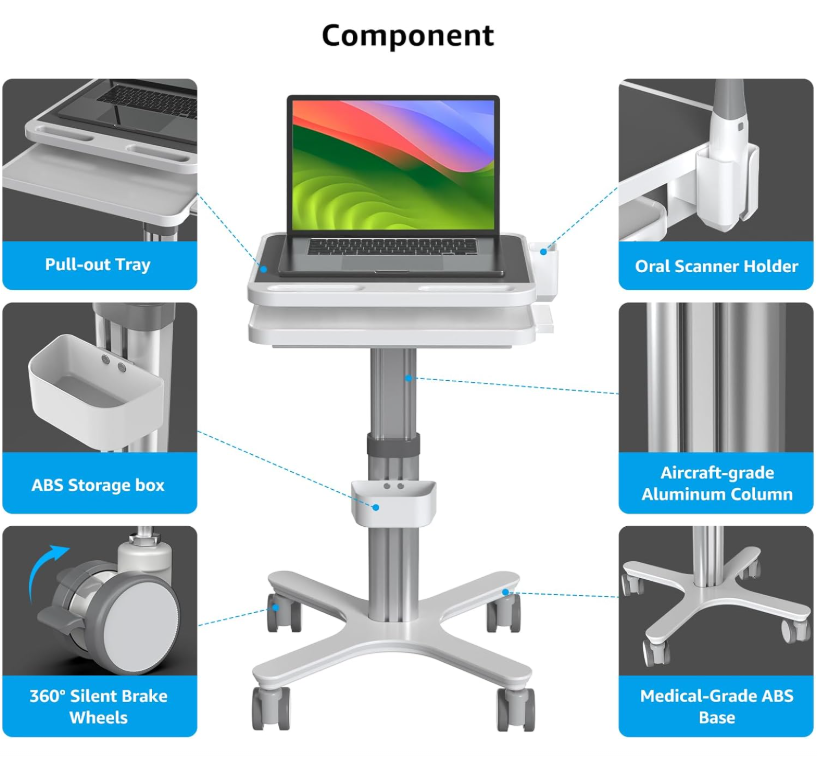 Component

Pull-out Tray

ABS Storage box

360° Silent Brake Wheels

Oral Scanner Holder

Aircraft-grade Aluminum Column

Medical-Grade ABS Base