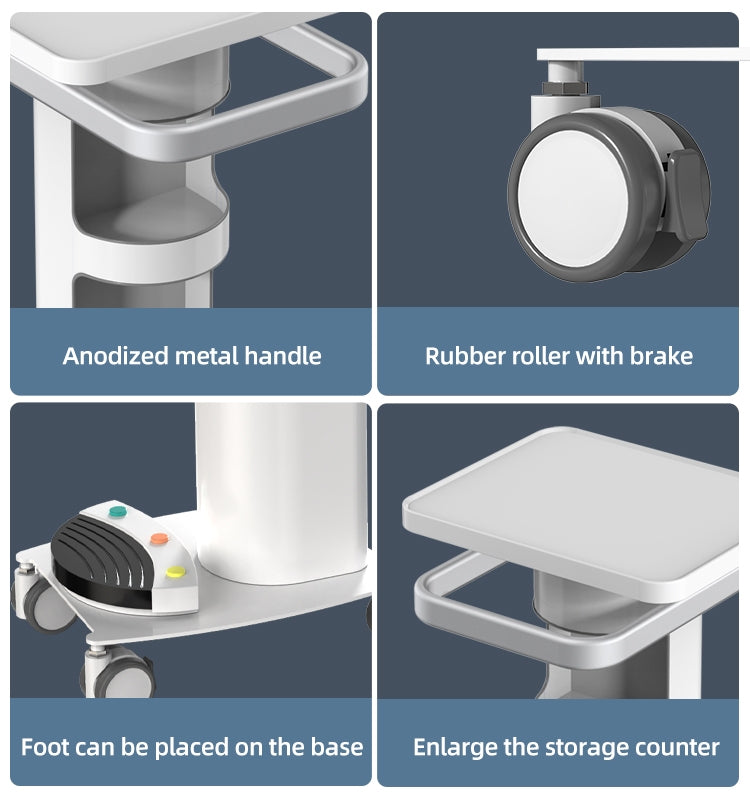 Anodized metal handle

Rubber roller with brake

Foot can be placed on the base

Enlarge the storage counter