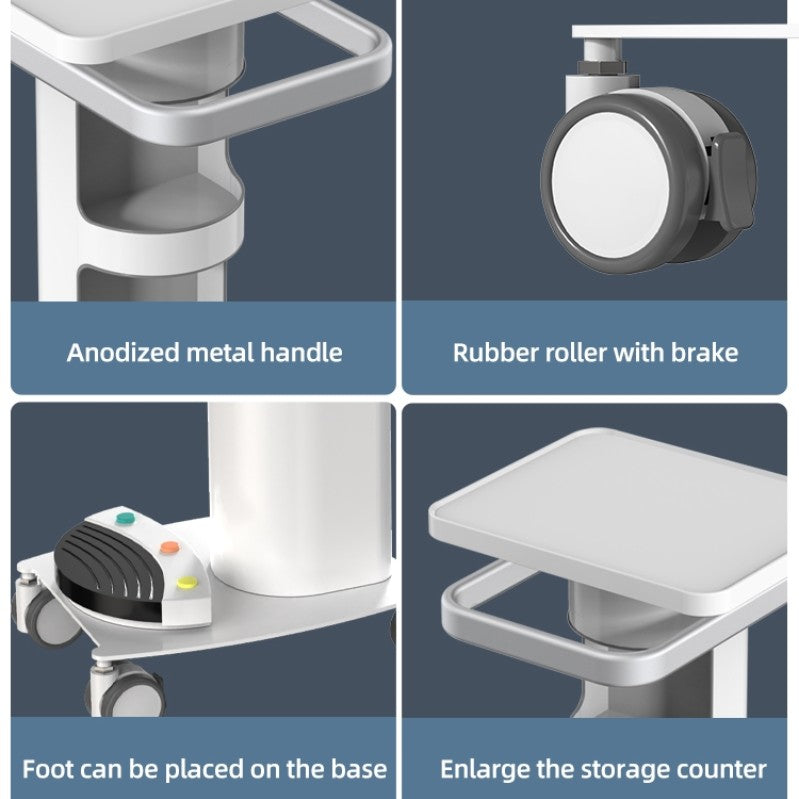 Anodized metal handle

Rubber roller with brake

Foot can be placed on the base

Enlarge the storage counter