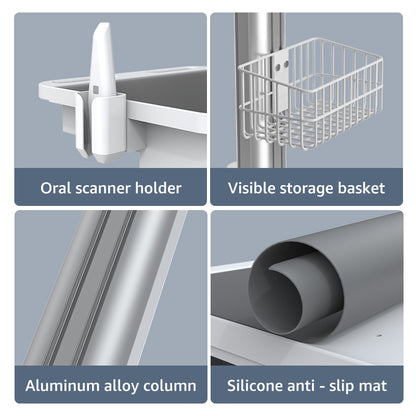 Oral scanner holder

Visible storage basket

Aluminum alloy column

Silicone anti - slip mat